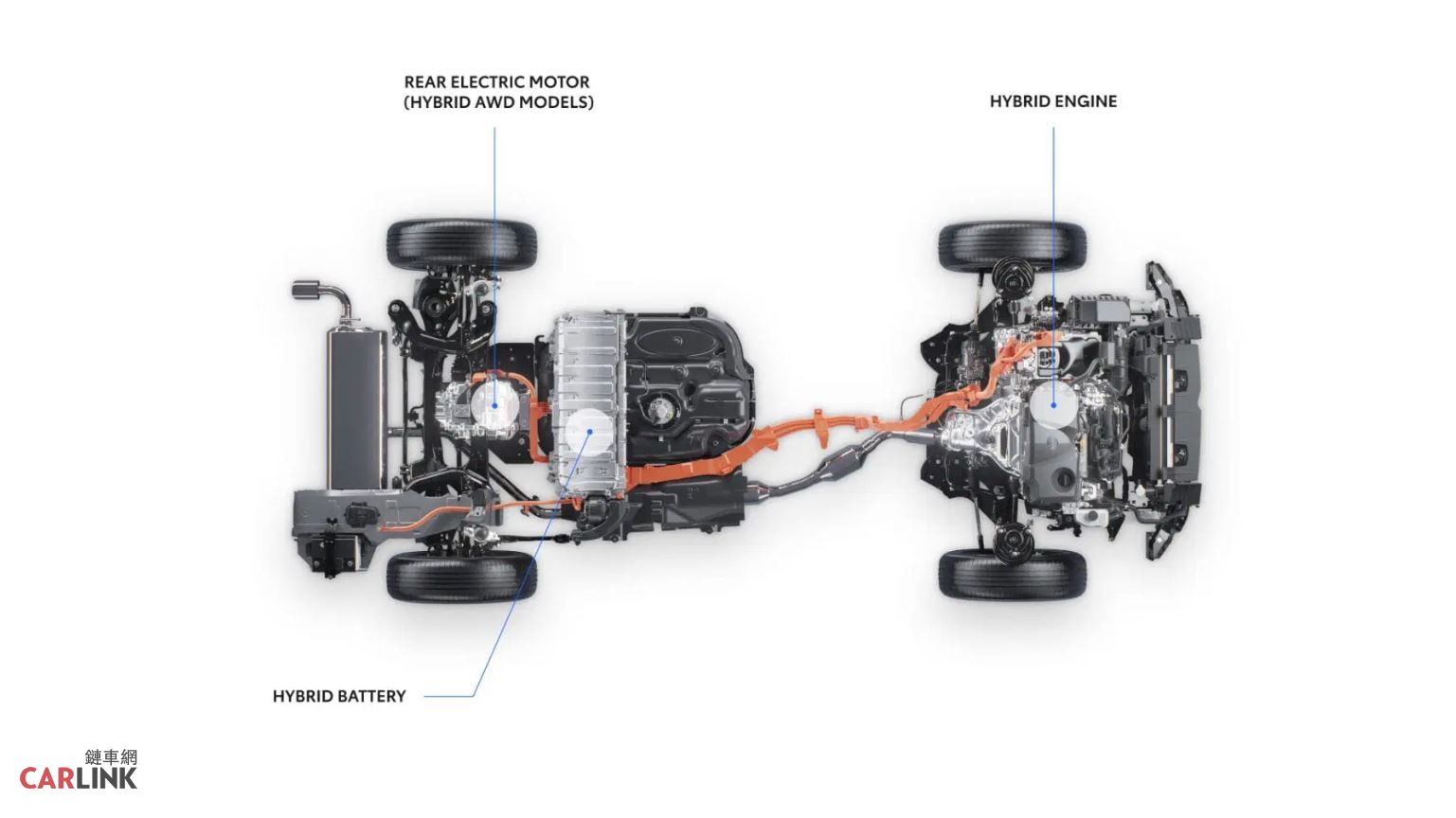 REAR ELECTRIC MOTOR
(HYBRID AWD MODELS)

HYBRID ENGINE

HYBRID BATTERY

鏈車網
CARLINK