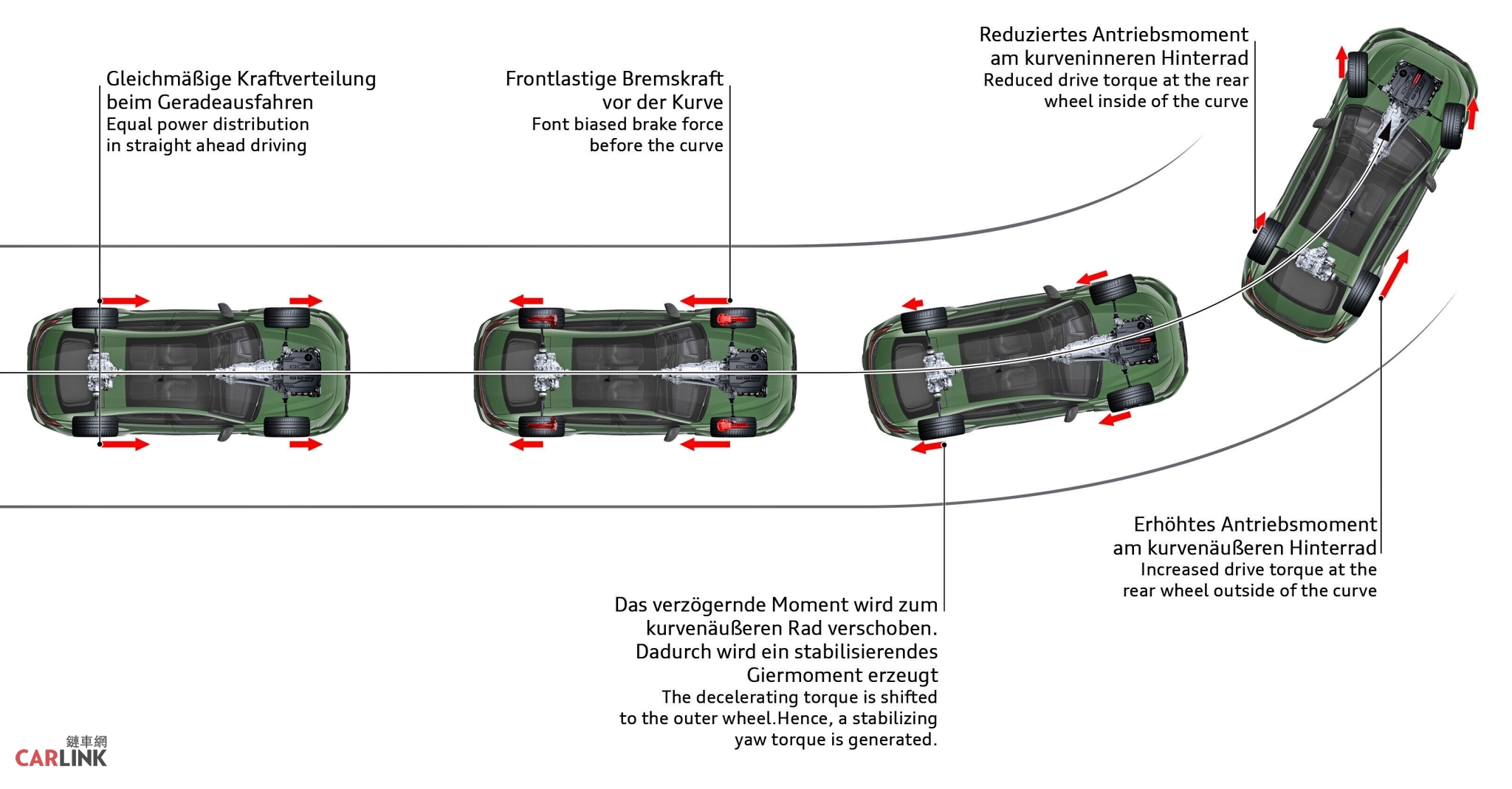 Gleichmäßige Kraftverteilung beim Geradeausfahren
Equal power distribution in straight ahead driving

Frontlastige Bremskraft vor der Kurve
Font biased brake force before the curve

Reduziertes Antriebsmoment am kurveninneren Hinterrad
Reduced drive torque at the rear wheel inside of the curve

Erhöhtes Antriebsmoment am kurvenäußeren Hinterrad
Increased drive torque at the rear wheel outside of the curve

Das verzögernde Moment wird zum kurvenäußeren Rad verschoben. Dadurch wird ein stabilisierendes Giermoment erzeugt
The decelerating torque is shifted to the outer wheel.Hence, a stabilizing yaw torque is generated.

鏈車網
CARLINK